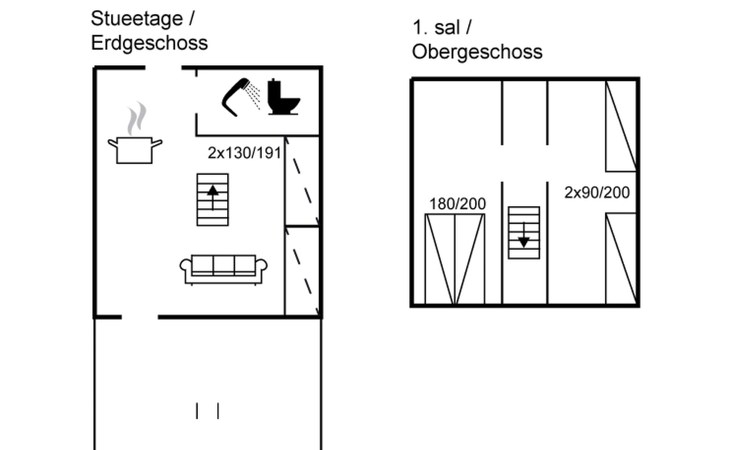 Stueetage /
Erdgeschoss

2x130/191

1. sal /
Obergeschoss

180/200

2x90/200