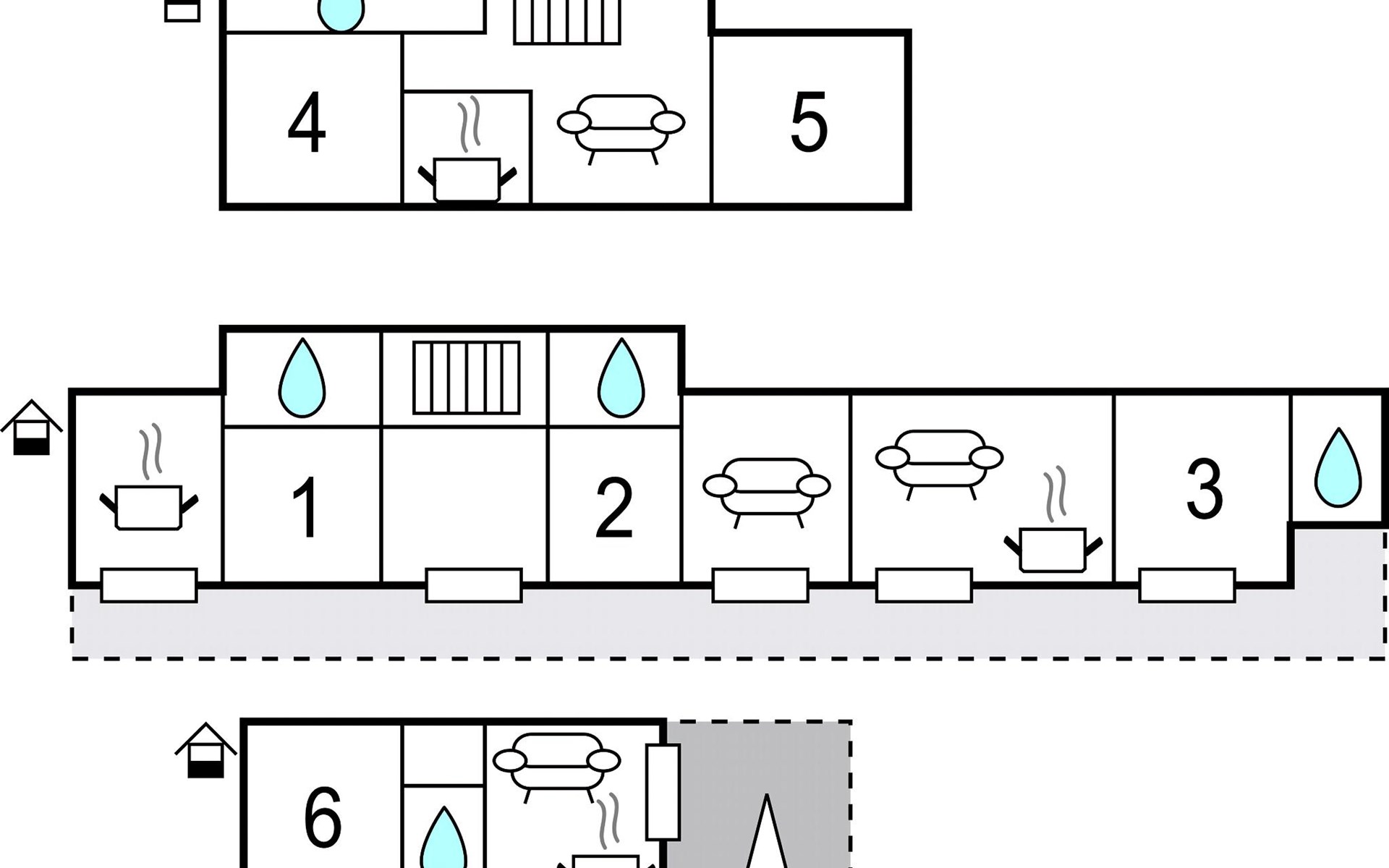 4

5

1

2

3

6